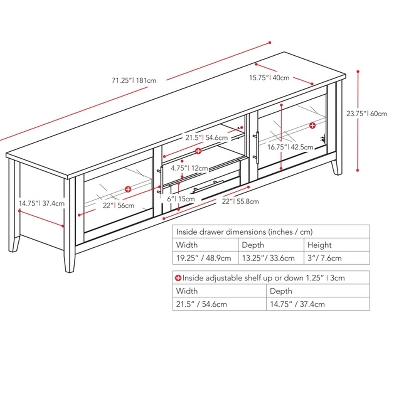 71.25" | 181cm

15.75" | 40cm

23.75" | 60cm

21.5" | 54.6cm

16.75" | 42.5cm

4.75" | 12cm

14.75" | 37.4cm

22" | 56cm

6" | 15cm

22" | 55.8cm

| Inside drawer dimensions (inches / cm) | | |
|---|---|---|
| Width | Depth | Height |
| 19.25" / 48.9cm | 13.25" / 33.6cm | 3" / 7.6cm |

| Inside adjustable shelf up or down 1.25" \| 3cm | |
|---|---|
| Width | Depth |
| 21.5" / 54.6cm | 14.75" / 37.4cm |