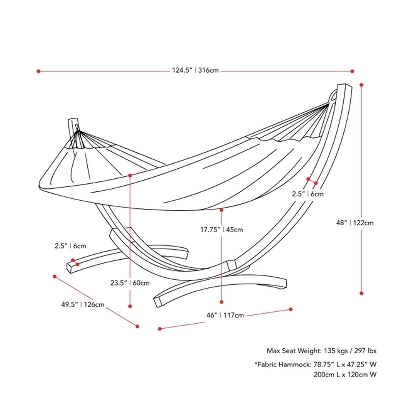 124.5" | 316cm

2.5" | 6cm

48" | 122cm

17.75" | 45cm

2.5" | 6cm

23.5" | 60cm

49.5" | 126cm

46" | 117cm

Max Seat Weight: 135 kgs / 297 lbs

*Fabric Hammock: 78.75" L x 47.25" W
200cm L x 120cm W