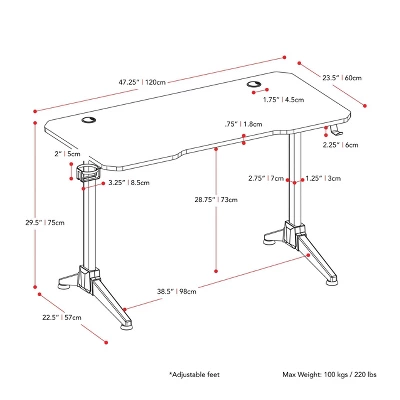 47.25" | 120cm

23.5" | 60cm

1.75" | 4.5cm

.75" | 1.8cm

2.25" | 6cm

2" | 5cm

3.25" | 8.5cm

2.75" | 7cm

1.25" | 3cm

28.75" | 73cm

29.5" | 75cm

38.5" | 98cm

22.5" | 57cm

*Adjustable feet

Max Weight: 100 kgs / 220 lbs